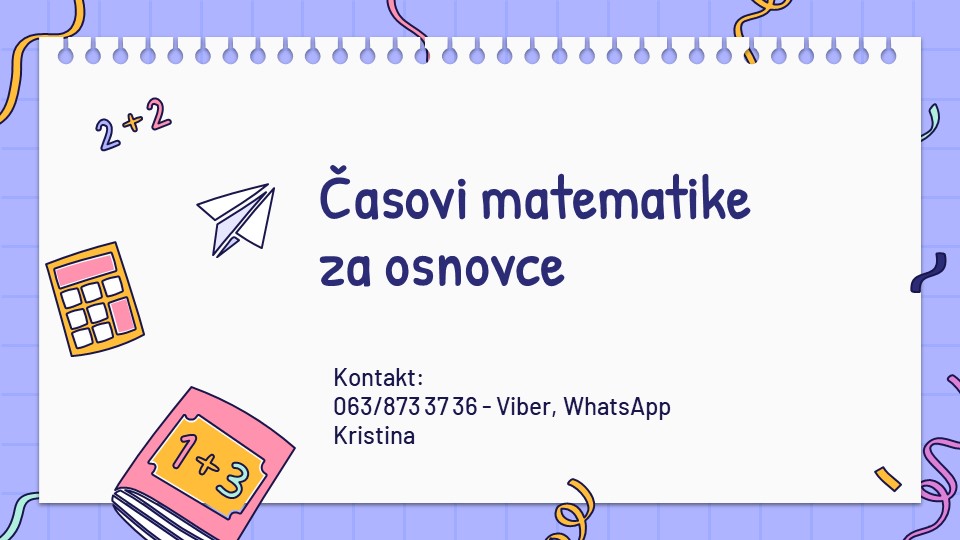 2+2

Časovi matematike za osnovce

Kontakt:
063/873 37 36 - Viber, WhatsApp
Kristina

1+3